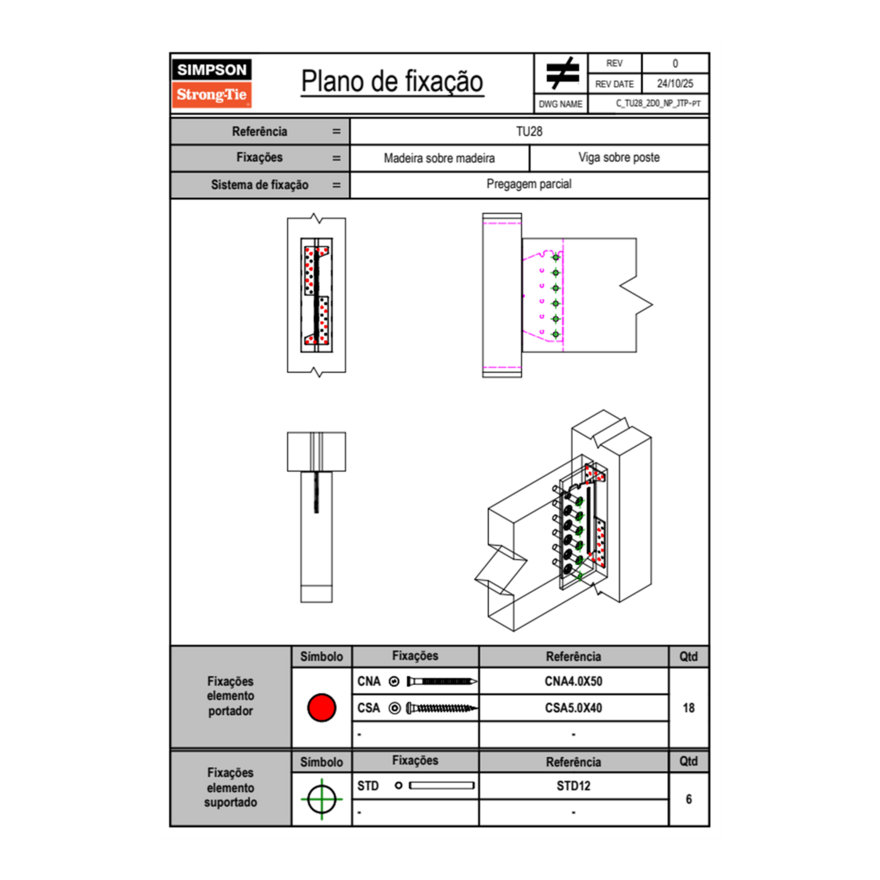 SIMPSON
Strong-Tie

Plano de fixação

| REV | 0 |
|---|---|
| REV DATE | 24/10/25 |
| DWG NAME | C_TU28_2D0_NP_JTP-PT |

| Referência | = | TU28 | |
|---|---|---|---|
| Fixações | = | Madeira sobre madeira | Viga sobre poste |
| Sistema de fixação | = | Pregagem parcial | |

| | Símbolo | Fixações | Referência | Qtd |
|---|---|---|---|---|
| Fixações elemento portador | | CNA | CNA4.0X50 | 18 |
| | | CSA | CSA5.0X40 | |
| | | - | - | |

| | Símbolo | Fixações | Referência | Qtd |
|---|---|---|---|---|
| Fixações elemento suportado | | STD | STD12 | 6 |
| | | - | - | |