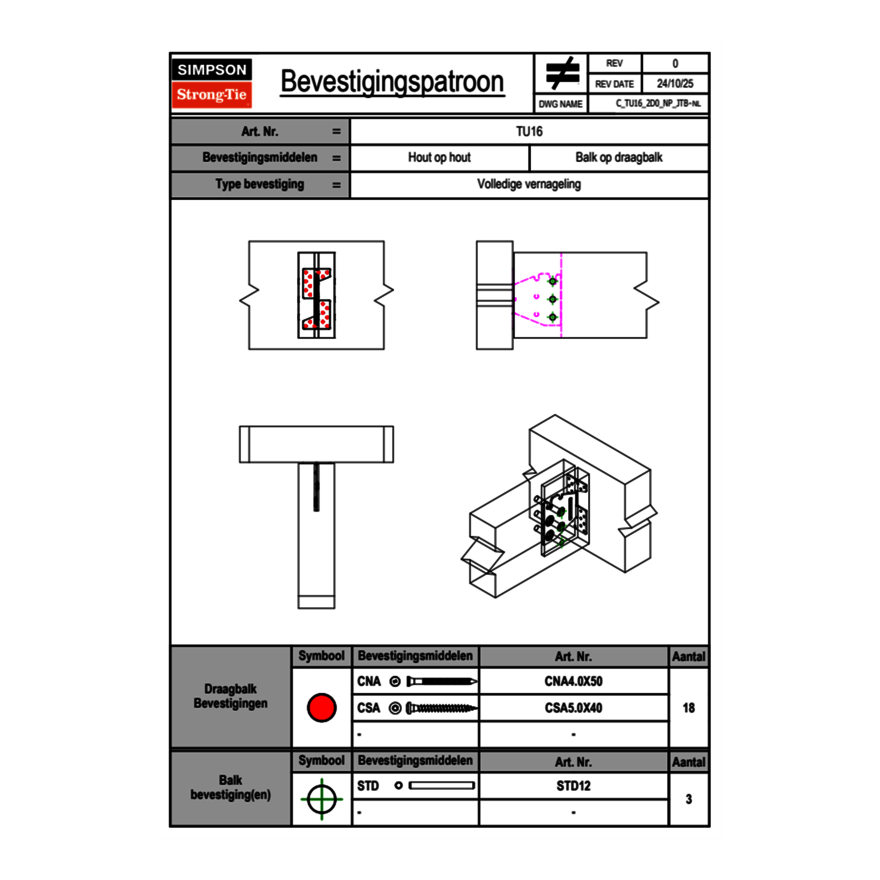 SIMPSON
Strong-Tie

Bevestigingspatroon

| REV | 0 |
|---|---|
| REV DATE | 24/10/25 |
| DWG NAME | C_TU16_2D0_NP_JTB-NL |

| Art. Nr. | = | TU16 | |
|---|---|---|---|
| Bevestigingsmiddelen | = | Hout op hout | Balk op draagbalk |
| Type bevestiging | = | Volledige vernageling | |

| | Symbool | Bevestigingsmiddelen | Art. Nr. | Aantal |
|---|---|---|---|---|
| Draagbalk Bevestigingen | | CNA | CNA4.0X50 | 18 |
| | | CSA | CSA5.0X40 | |
| | | - | - | |

| | Symbool | Bevestigingsmiddelen | Art. Nr. | Aantal |
|---|---|---|---|---|
| Balk bevestiging(en) | | STD | STD12 | 3 |
| | | - | - | |