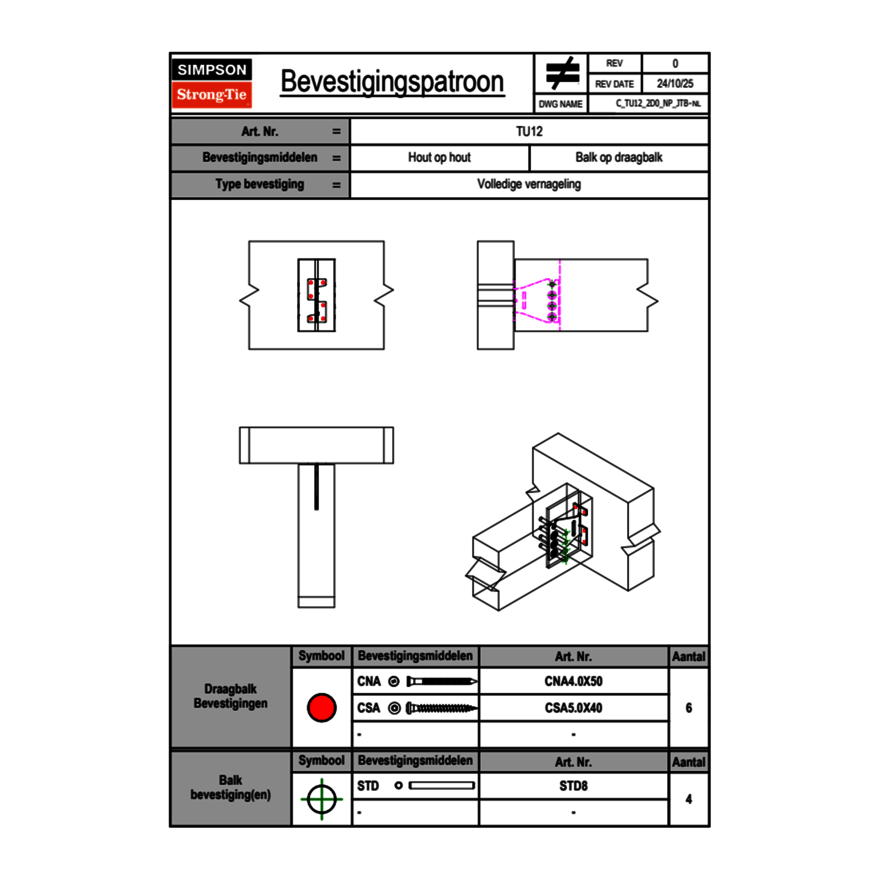 SIMPSON
Strong-Tie

Bevestigingspatroon

| REV | 0 |
|---|---|
| REV DATE | 24/10/25 |
| DWG NAME | C_TU12_2D0_NP_JTB-NL |

| Art. Nr. | = | TU12 | |
|---|---|---|---|
| Bevestigingsmiddelen | = | Hout op hout | Balk op draagbalk |
| Type bevestiging | = | Volledige vernageling | |

| | Symbool | Bevestigingsmiddelen | Art. Nr. | Aantal |
|---|---|---|---|---|
| Draagbalk Bevestigingen | | CNA | CNA4.0X50 | 6 |
| | | CSA | CSA5.0X40 | |
| | | - | - | |

| | Symbool | Bevestigingsmiddelen | Art. Nr. | Aantal |
|---|---|---|---|---|
| Balk bevestiging(en) | | STD | STD8 | 4 |
| | | - | - | |