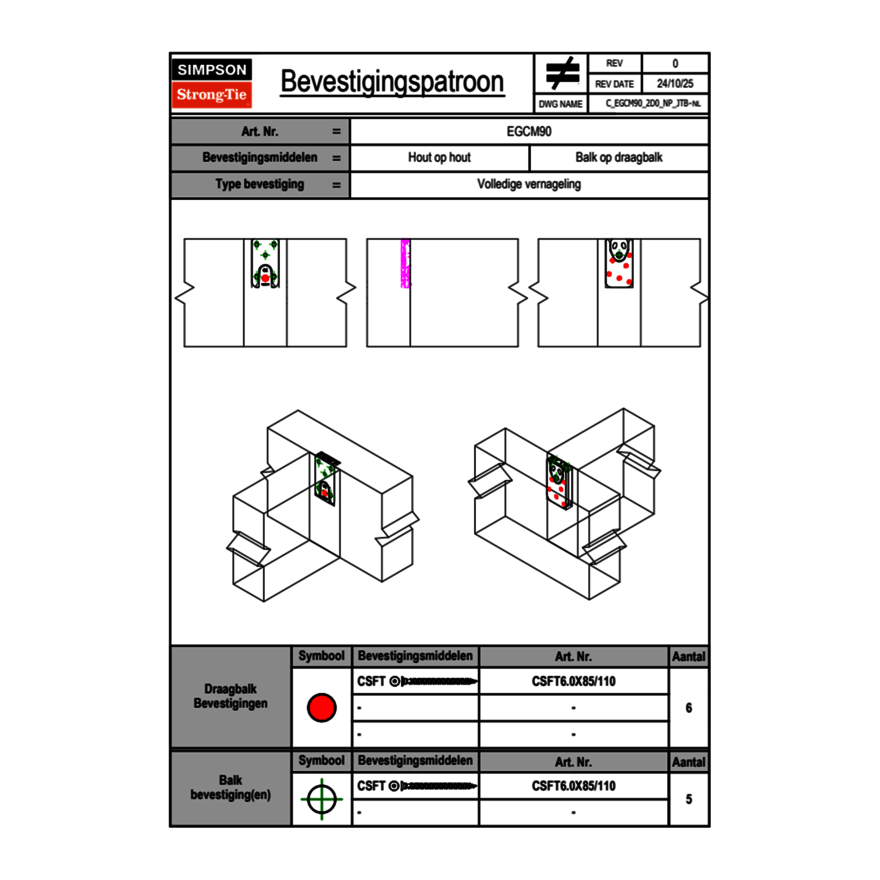 SIMPSON
Strong-Tie

Bevestigingspatroon

| REV | 0 |
|---|---|
| REV DATE | 24/10/25 |
| DWG NAME | C_EGCM90_2D0_NP_JTB-NL |

| Art. Nr. | = | EGCM90 | |
|---|---|---|---|
| Bevestigingsmiddelen | = | Hout op hout | Balk op draagbalk |
| Type bevestiging | = | Volledige vernageling | |

| | Symbool | Bevestigingsmiddelen | Art. Nr. | Aantal |
|---|---|---|---|---|
| Draagbalk Bevestigingen | | CSFT | CSFT6.0X85/110 | 6 |
| | | - | - | |
| | | - | - | |

| | Symbool | Bevestigingsmiddelen | Art. Nr. | Aantal |
|---|---|---|---|---|
| Balk bevestiging(en) | | CSFT | CSFT6.0X85/110 | 5 |
| | | - | - | |