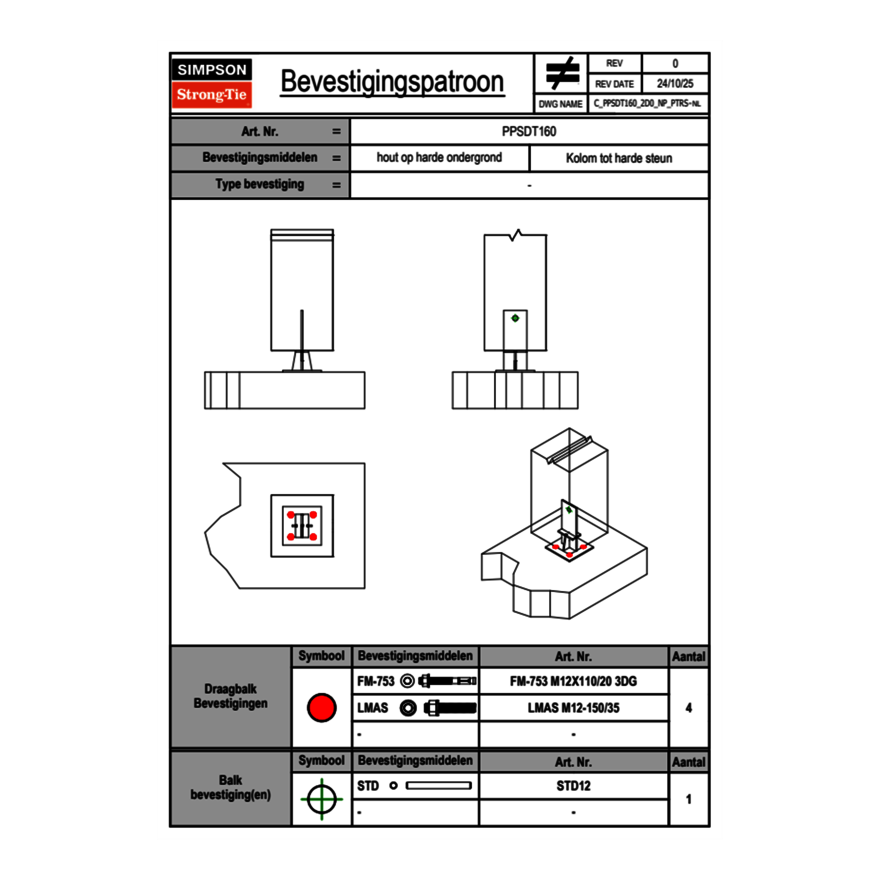 SIMPSON
Strong-Tie

Bevestigingspatroon

| REV | 0 |
|---|---|
| REV DATE | 24/10/25 |
| DWG NAME | C_PPSDT160_2D0_NP_PTRS-NL |

| Art. Nr. | = | PPSDT160 | |
|---|---|---|---|
| Bevestigingsmiddelen | = | hout op harde ondergrond | Kolom tot harde steun |
| Type bevestiging | = | - | |

| | Symbool | Bevestigingsmiddelen | Art. Nr. | Aantal |
|---|---|---|---|---|
| Draagbalk Bevestigingen | | FM-753 | FM-753 M12X110/20 3DG | 4 |
| | | LMAS | LMAS M12-150/35 | |
| | | - | - | |

| | Symbool | Bevestigingsmiddelen | Art. Nr. | Aantal |
|---|---|---|---|---|
| Balk bevestiging(en) | | STD | STD12 | 1 |
| | | - | - | |