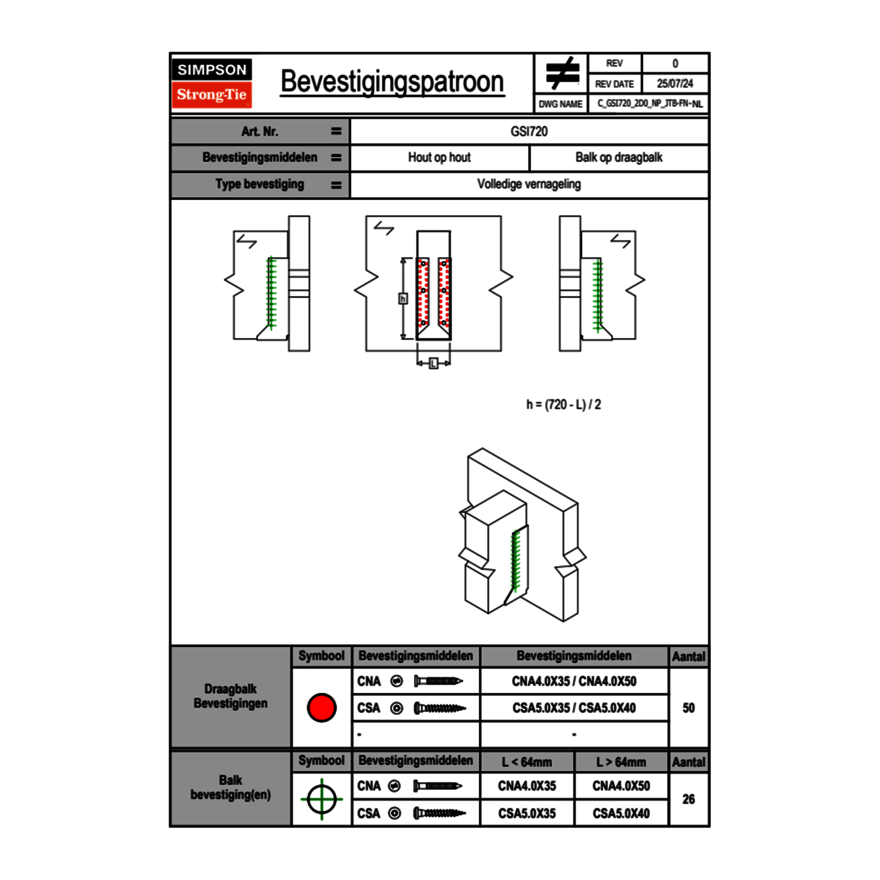 SIMPSON
Strong-Tie

Bevestigingspatroon

| REV | 0 |
|---|---|
| REV DATE | 25/07/24 |
| DWG NAME | C_GSI720_2D0_NP_JTB-FN-NL |

| Art. Nr. | = | GSI720 | |
|---|---|---|---|
| Bevestigingsmiddelen | = | Hout op hout | Balk op draagbalk |
| Type bevestiging | = | Volledige vernageling | |

h

L

h = (720 - L) / 2

| | Symbool | Bevestigingsmiddelen | Bevestigingsmiddelen | Aantal |
|---|---|---|---|---|
| Draagbalk Bevestigingen | | CNA | CNA4.0X35 / CNA4.0X50 | 50 |
| | | CSA | CSA5.0X35 / CSA5.0X40 | |
| | | - | - | |

| | Symbool | Bevestigingsmiddelen | L < 64mm | L > 64mm | Aantal |
|---|---|---|---|---|---|
| Balk bevestiging(en) | | CNA | CNA4.0X35 | CNA4.0X50 | 26 |
| | | CSA | CSA5.0X35 | CSA5.0X40 | |