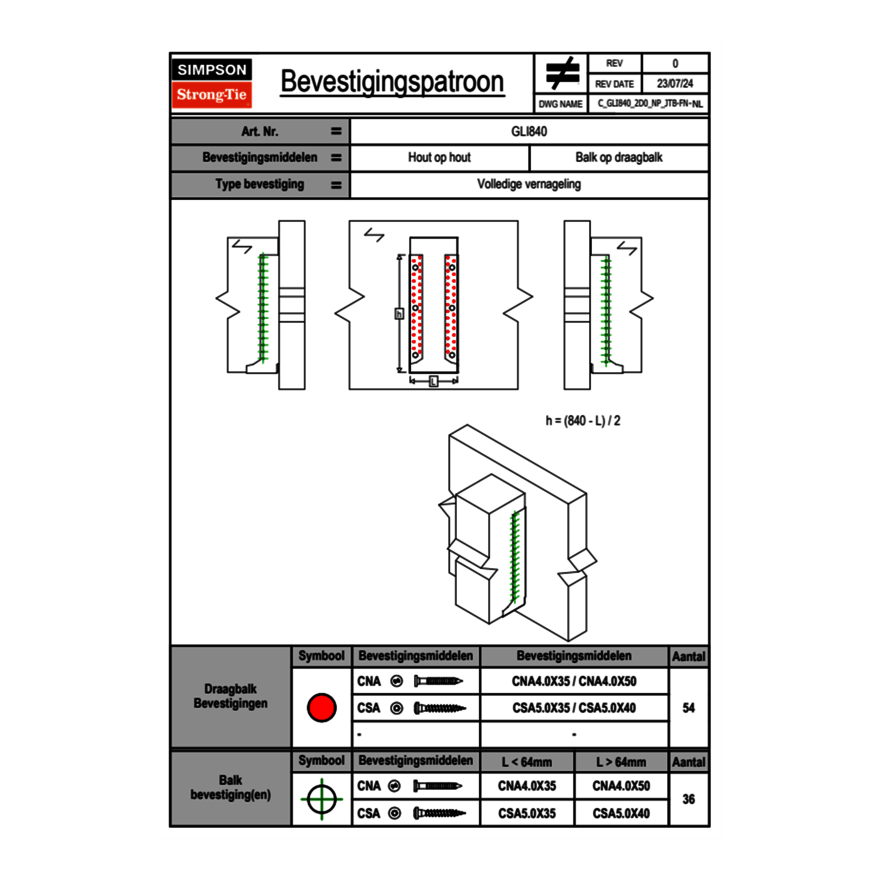 SIMPSON
Strong-Tie

Bevestigingspatroon

| REV | 0 |
|---|---|
| REV DATE | 23/07/24 |
| DWG NAME | C_GLI840_2D0_NP_JTB-FN-NL |

| Art. Nr. | = | GLI840 | |
|---|---|---|---|
| Bevestigingsmiddelen | = | Hout op hout | Balk op draagbalk |
| Type bevestiging | = | Volledige vernageling | |

h

L

h = (840 - L) / 2

| | Symbool | Bevestigingsmiddelen | Bevestigingsmiddelen | Aantal |
|---|---|---|---|---|
| Draagbalk Bevestigingen | | CNA | CNA4.0X35 / CNA4.0X50 | 54 |
| | | CSA | CSA5.0X35 / CSA5.0X40 | |
| | | - | - | |

| | Symbool | Bevestigingsmiddelen | L < 64mm | L > 64mm | Aantal |
|---|---|---|---|---|---|
| Balk bevestiging(en) | | CNA | CNA4.0X35 | CNA4.0X50 | 36 |
| | | CSA | CSA5.0X35 | CSA5.0X40 | |