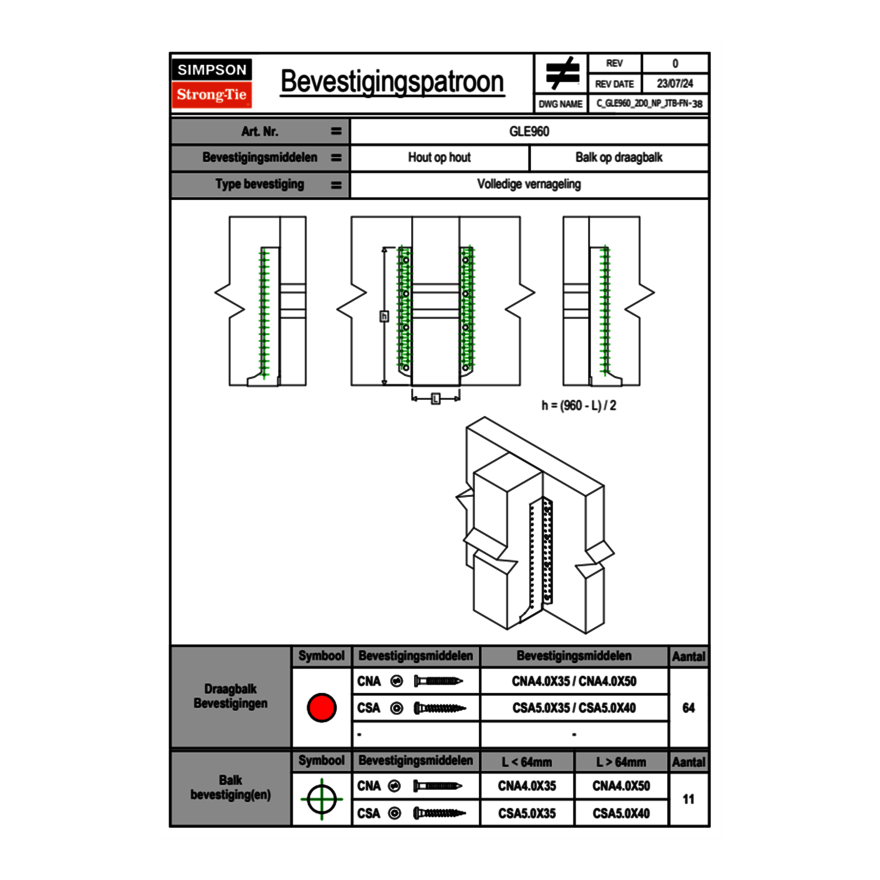 SIMPSON
Strong-Tie

Bevestigingspatroon

| REV | 0 |
|---|---|
| REV DATE | 23/07/24 |
| DWG NAME | C_GLE960_2D0_NP_JTB-FN-38 |

| Art. Nr. | = | GLE960 | |
|---|---|---|---|
| Bevestigingsmiddelen | = | Hout op hout | Balk op draagbalk |
| Type bevestiging | = | Volledige vernageling | |

h

L

h = (960 - L) / 2

| | Symbool | Bevestigingsmiddelen | Bevestigingsmiddelen | Aantal |
|---|---|---|---|---|
| Draagbalk Bevestigingen | | CNA | CNA4.0X35 / CNA4.0X50 | 64 |
| | | CSA | CSA5.0X35 / CSA5.0X40 | |
| | | - | - | |

| | Symbool | Bevestigingsmiddelen | L < 64mm | L > 64mm | Aantal |
|---|---|---|---|---|---|
| Balk bevestiging(en) | | CNA | CNA4.0X35 | CNA4.0X50 | 11 |
| | | CSA | CSA5.0X35 | CSA5.0X40 | |