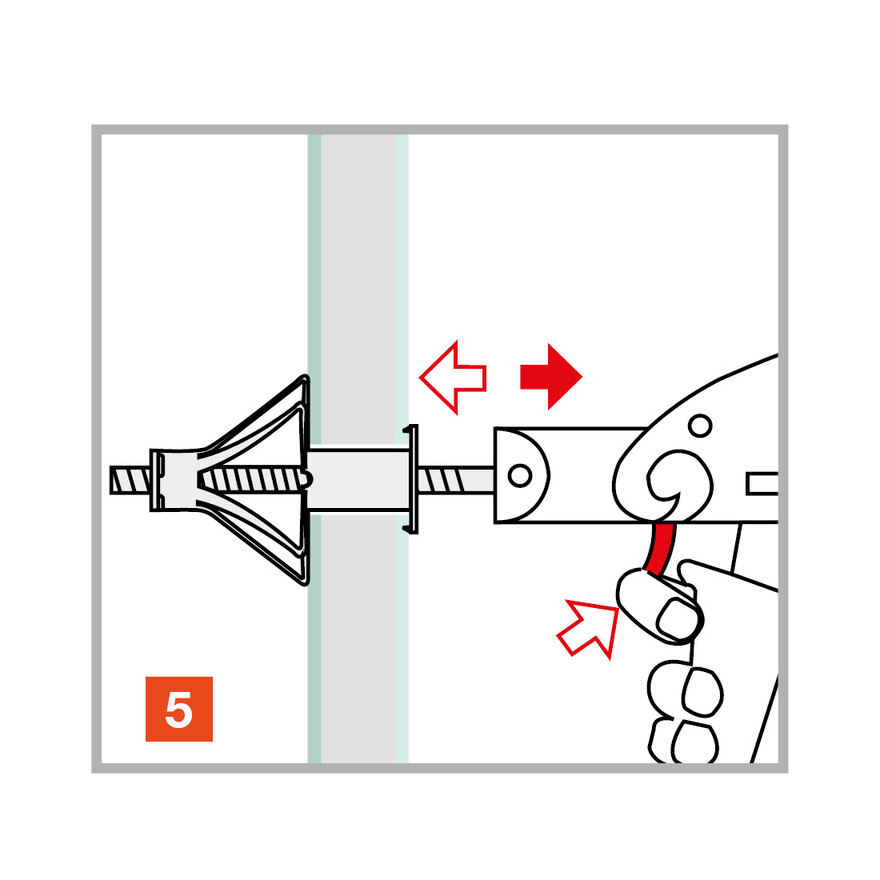 5