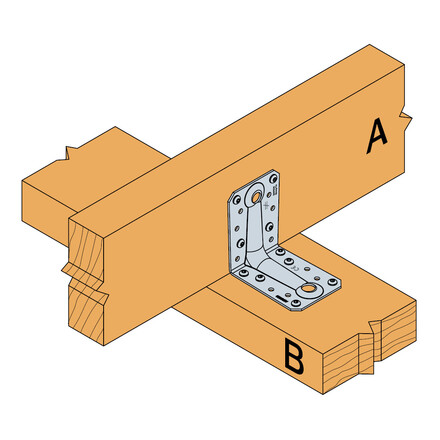 A

B