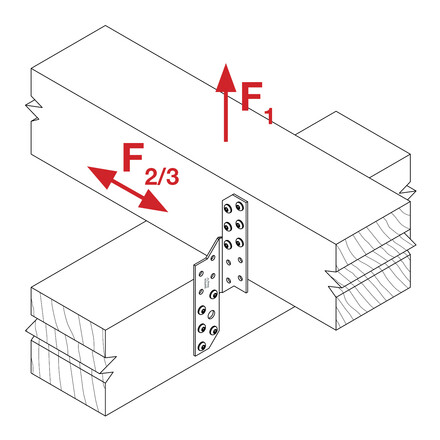 $F_1$

$F_{2/3}$