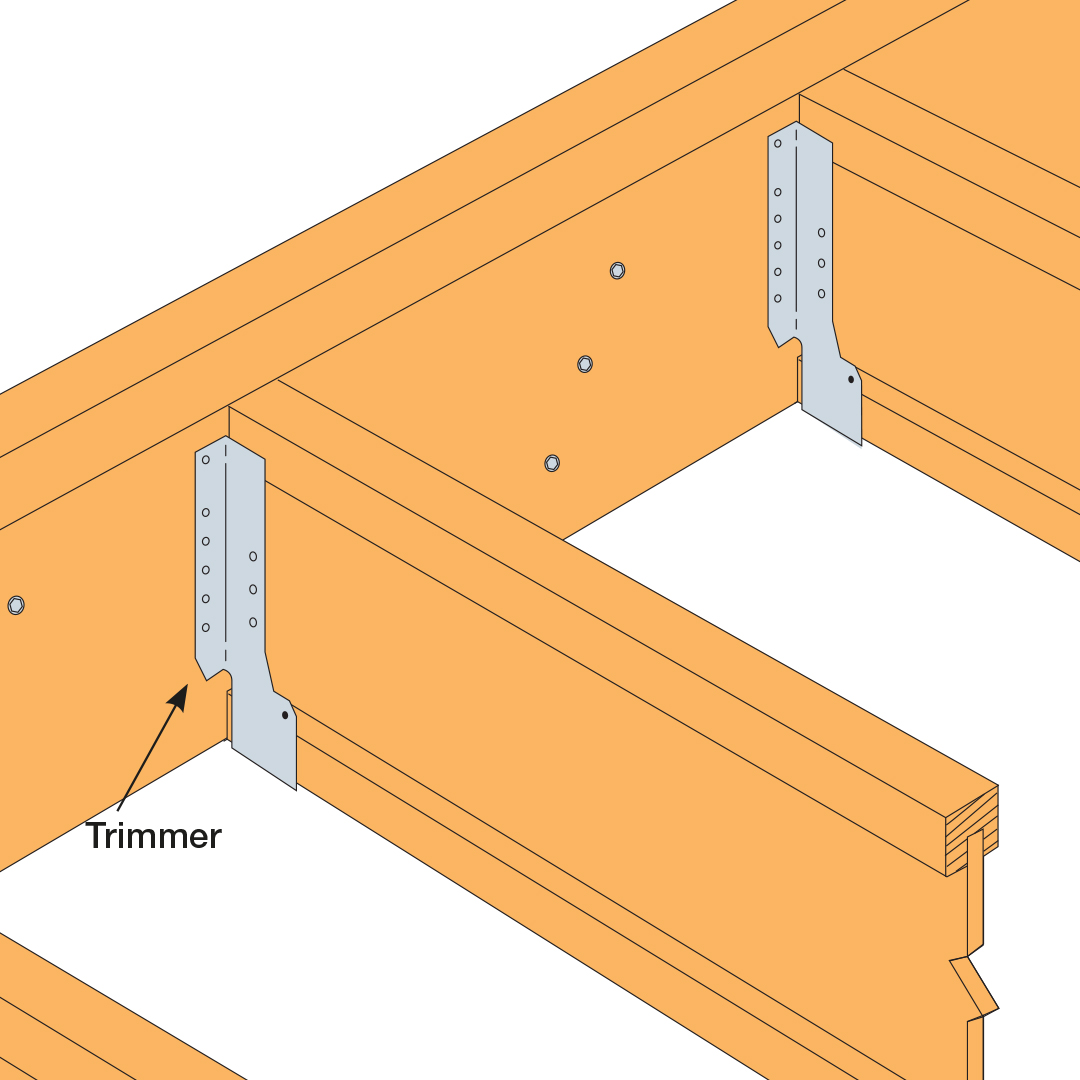 Trimmer