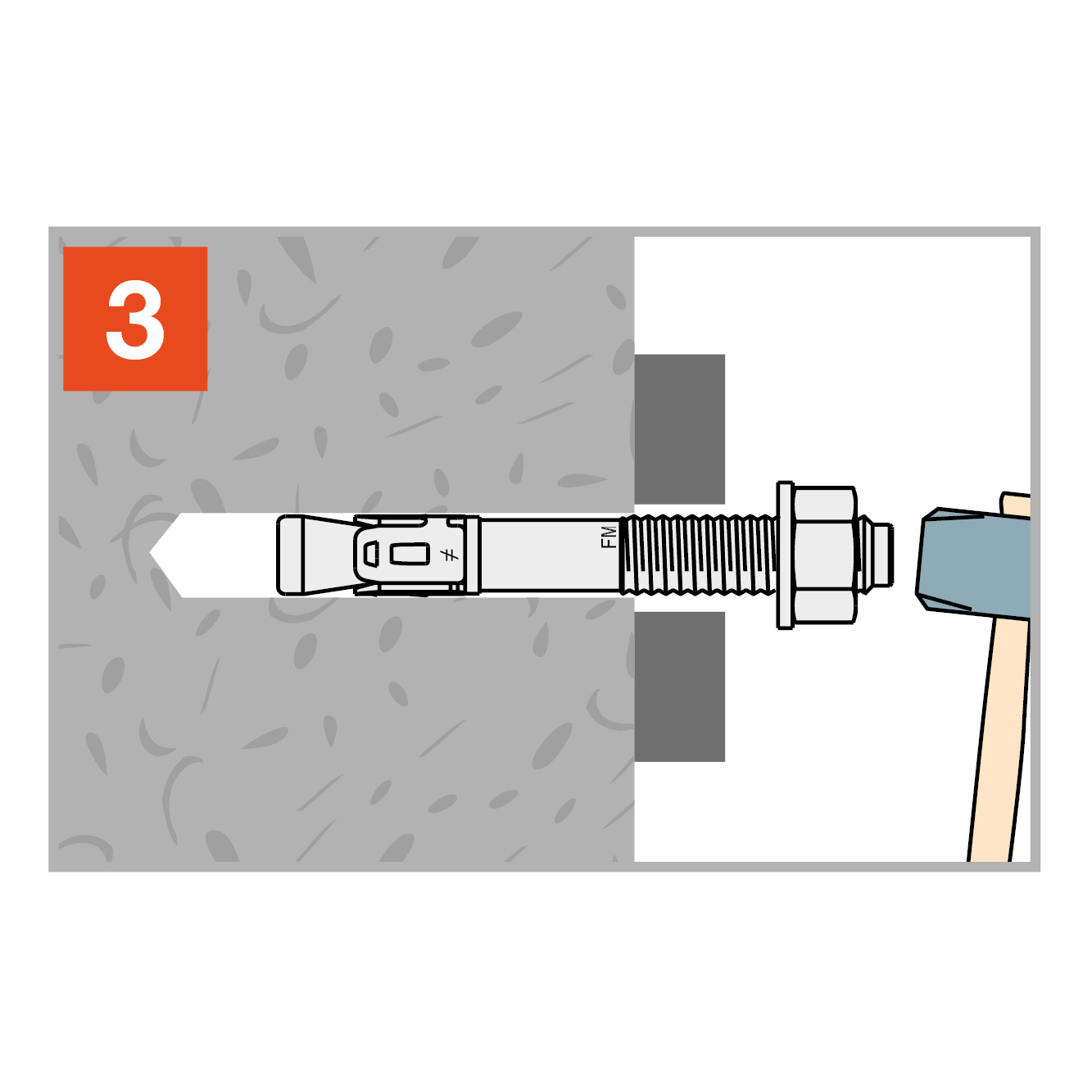 3

FM