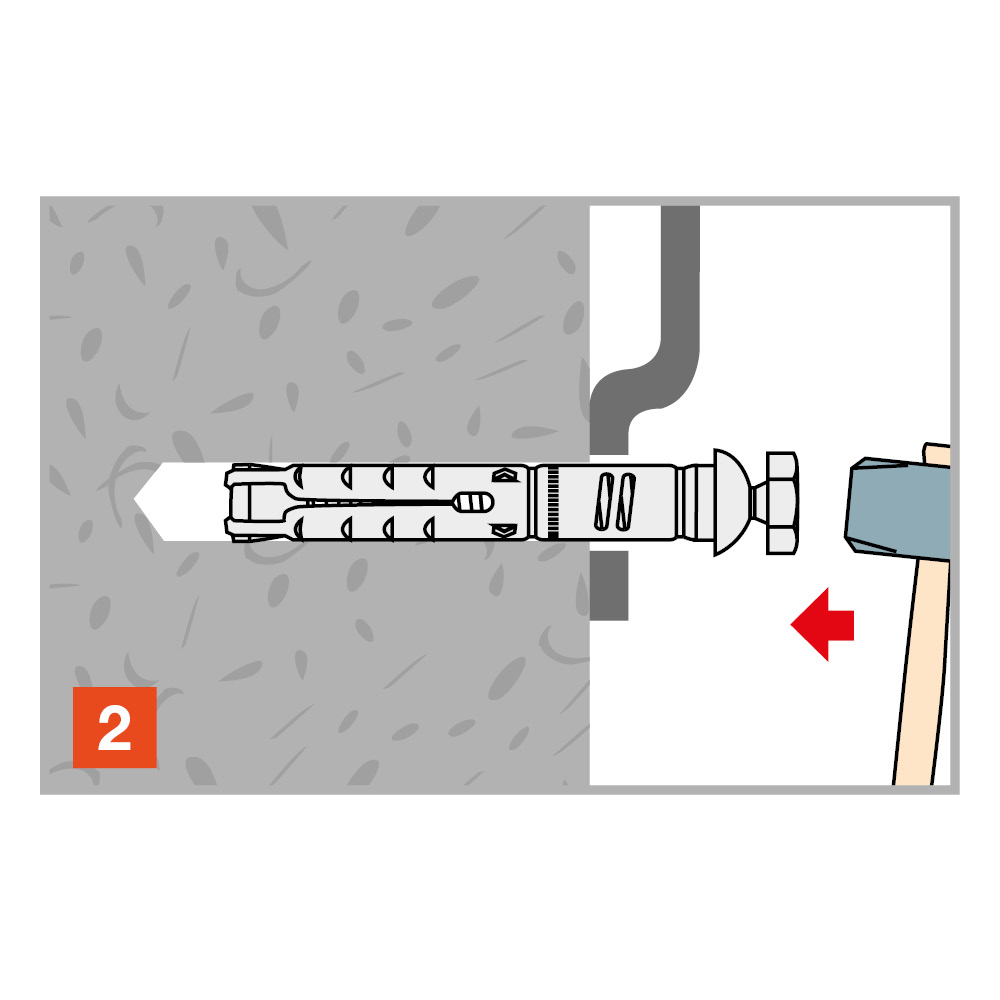 2