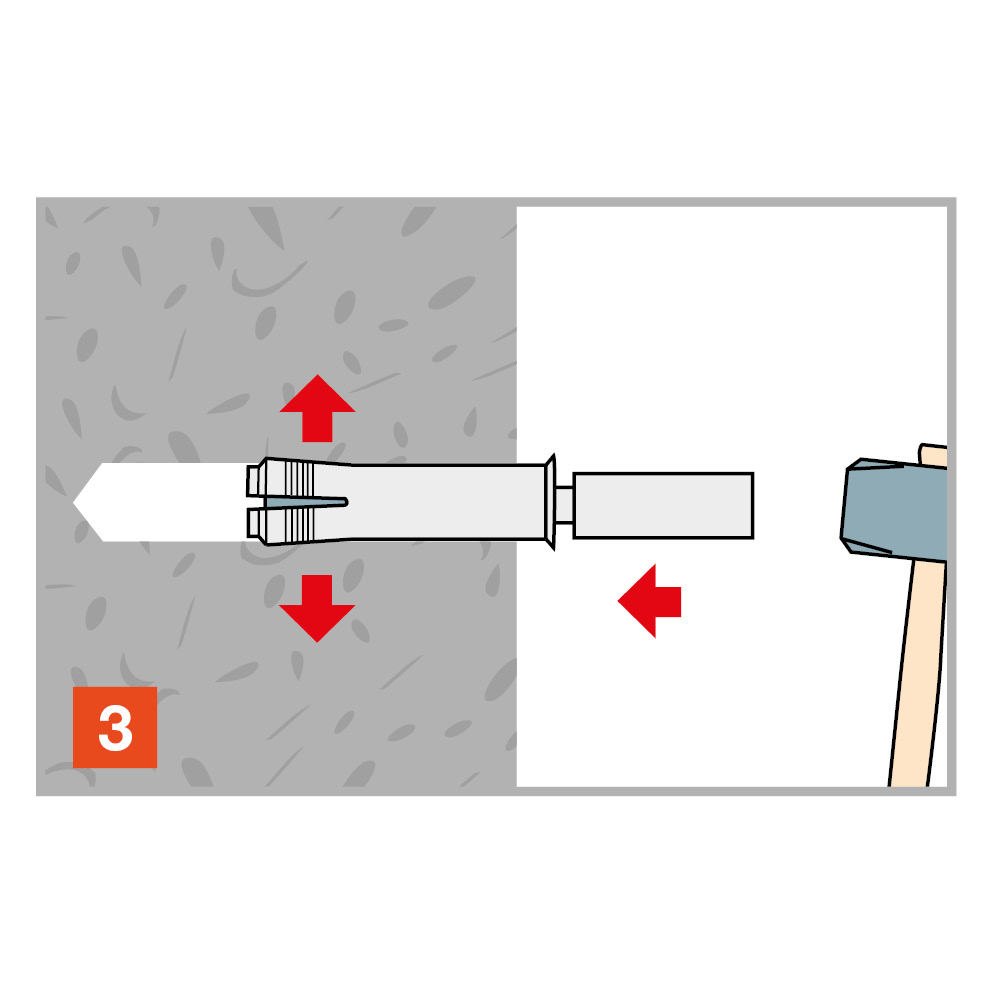 3