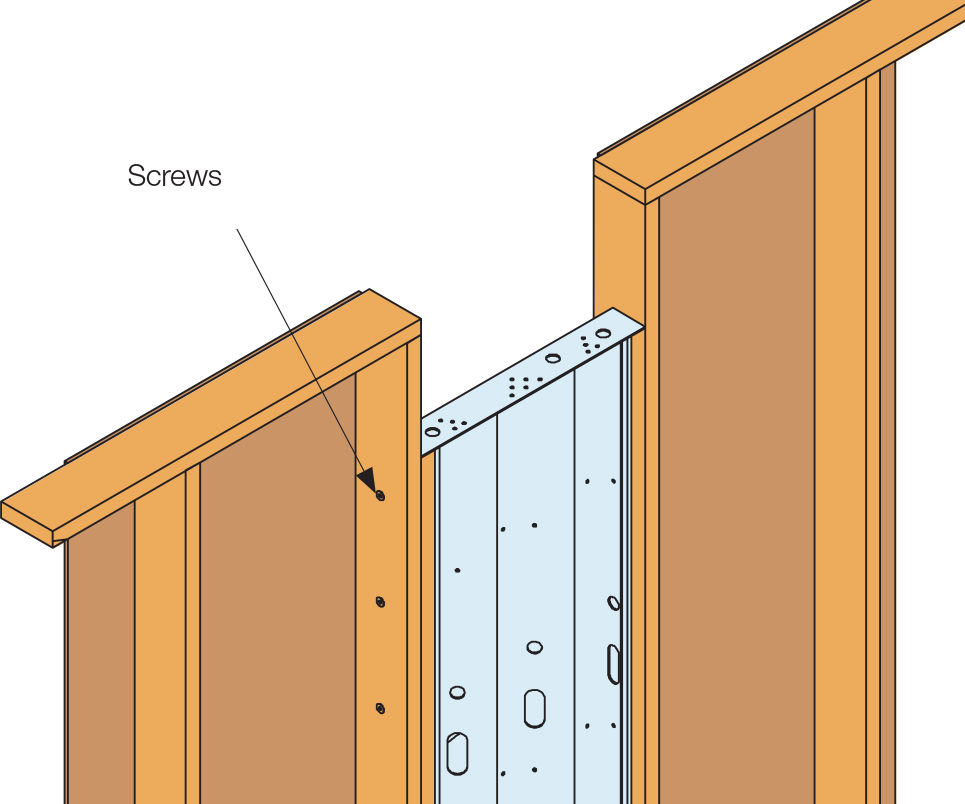 Screws